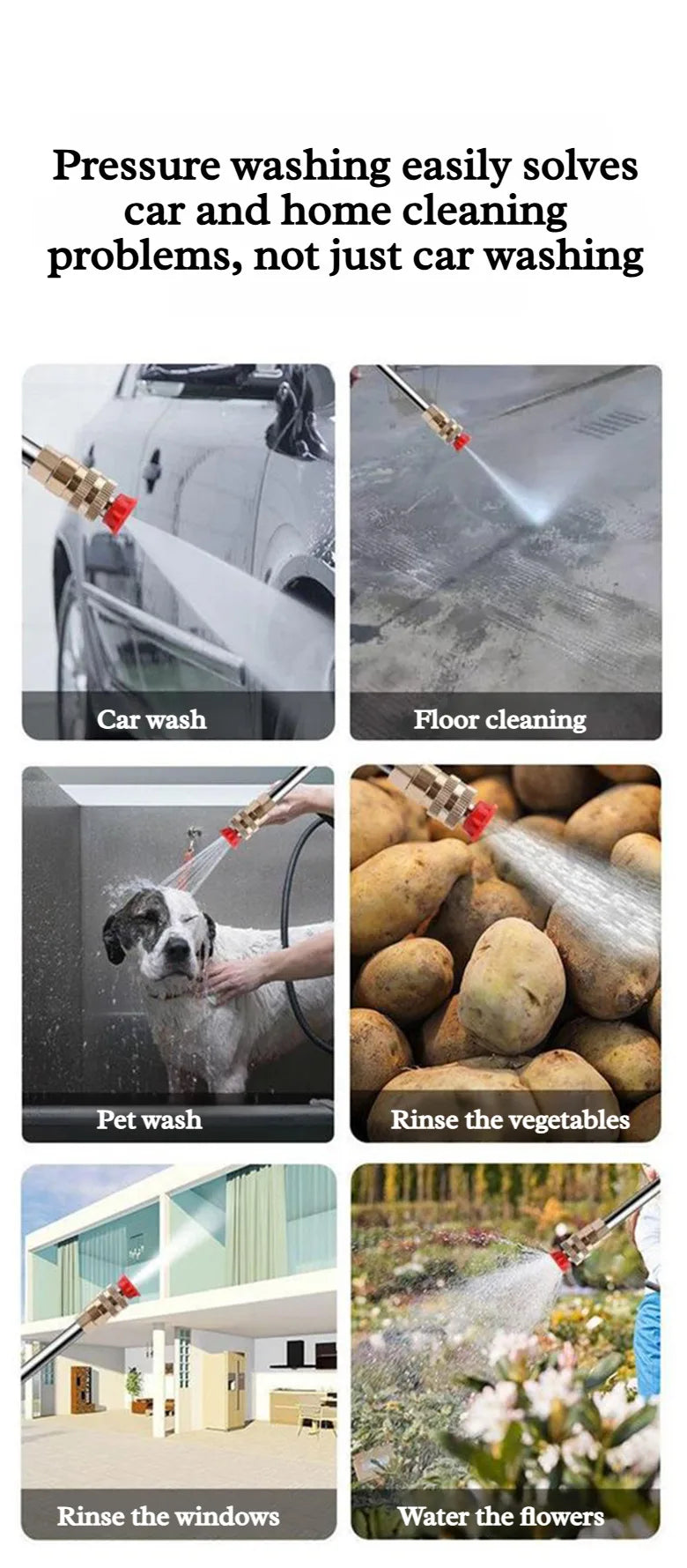 Pressure washing easily solves car and home cleaning problems, not just car washing

Car wash

Floor cleaning

Pet wash

Rinse the vegetables

Rinse the windows

Water the flowers