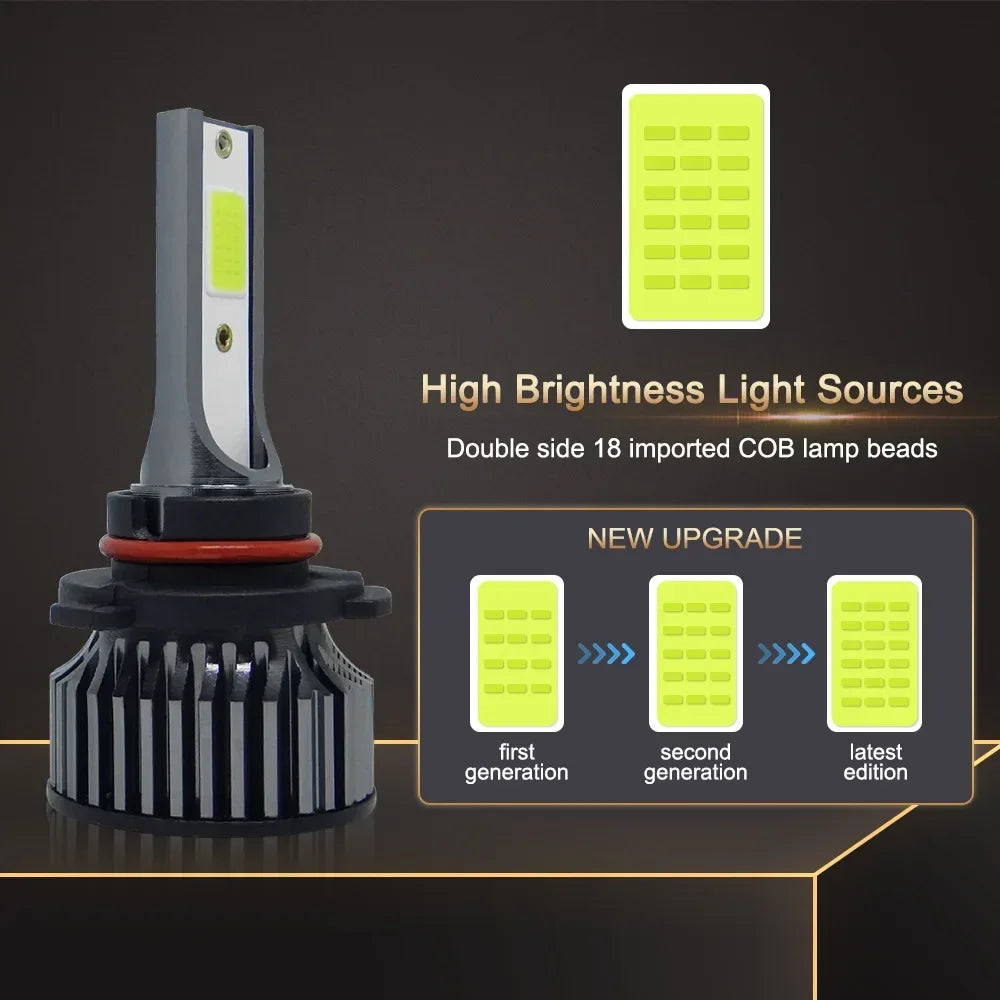 High Brightness Light Sources

Double side 18 imported COB lamp beads

NEW UPGRADE

first generation

second generation

latest edition