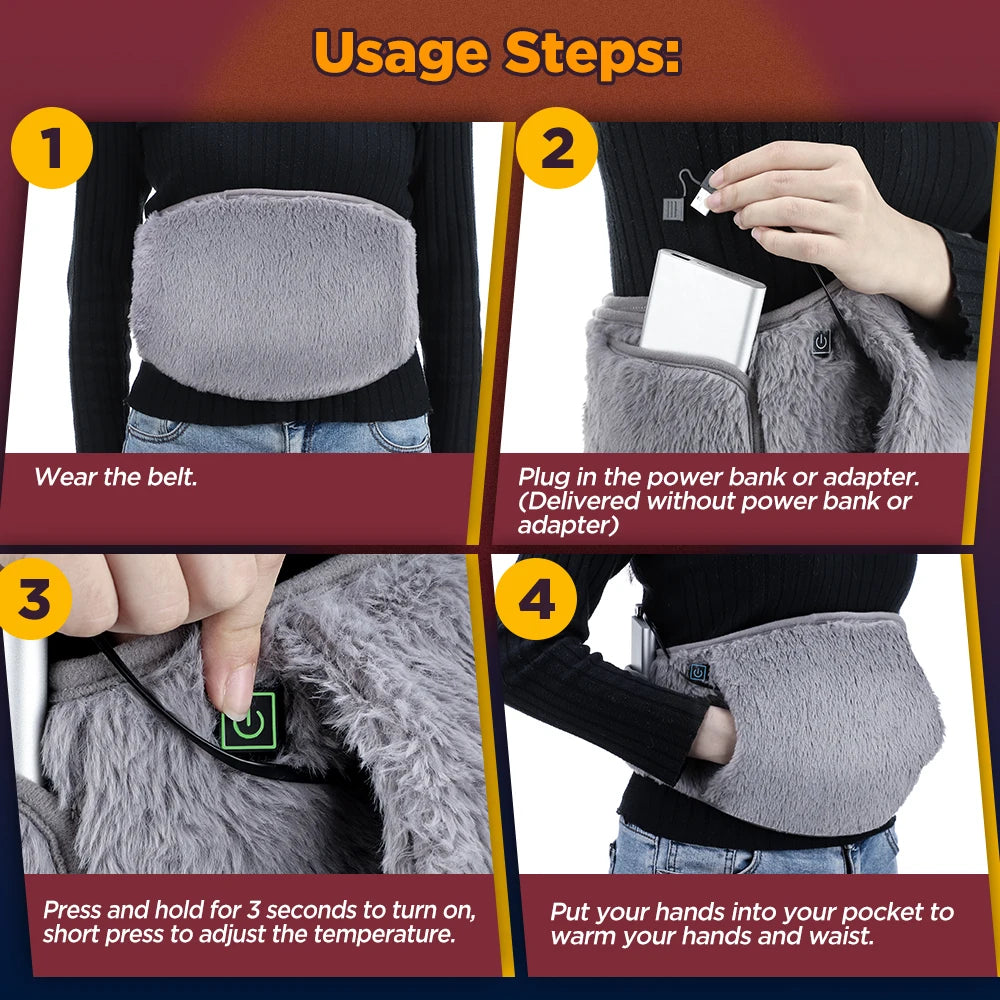 Usage Steps:

1

Wear the belt.

2

Plug in the power bank or adapter. (Delivered without power bank or adapter)

3

Press and hold for 3 seconds to turn on, short press to adjust the temperature.

4

Put your hands into your pocket to warm your hands and waist.