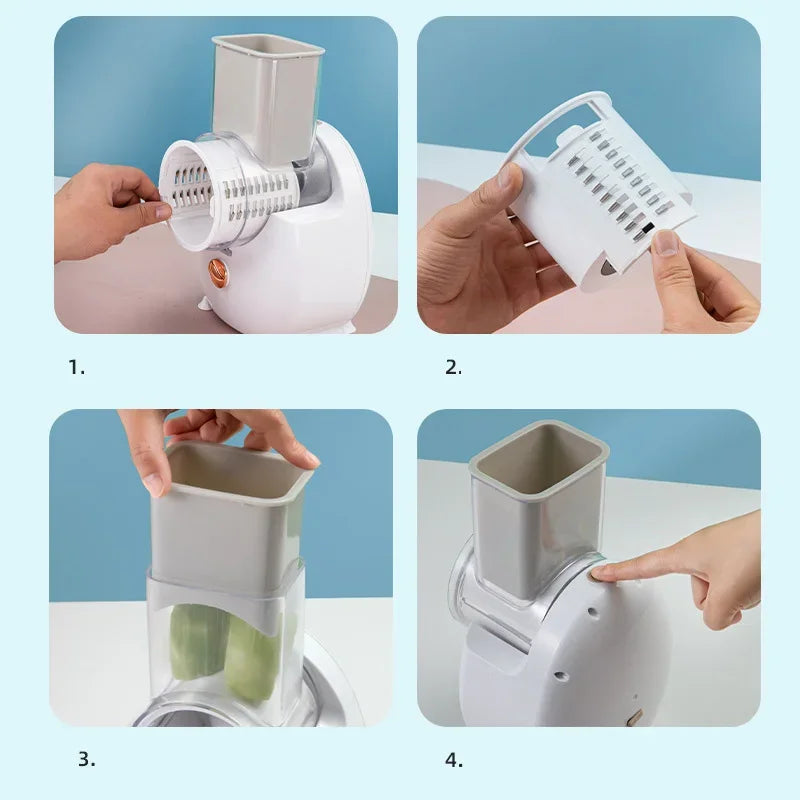 1.

2.

3.

4.