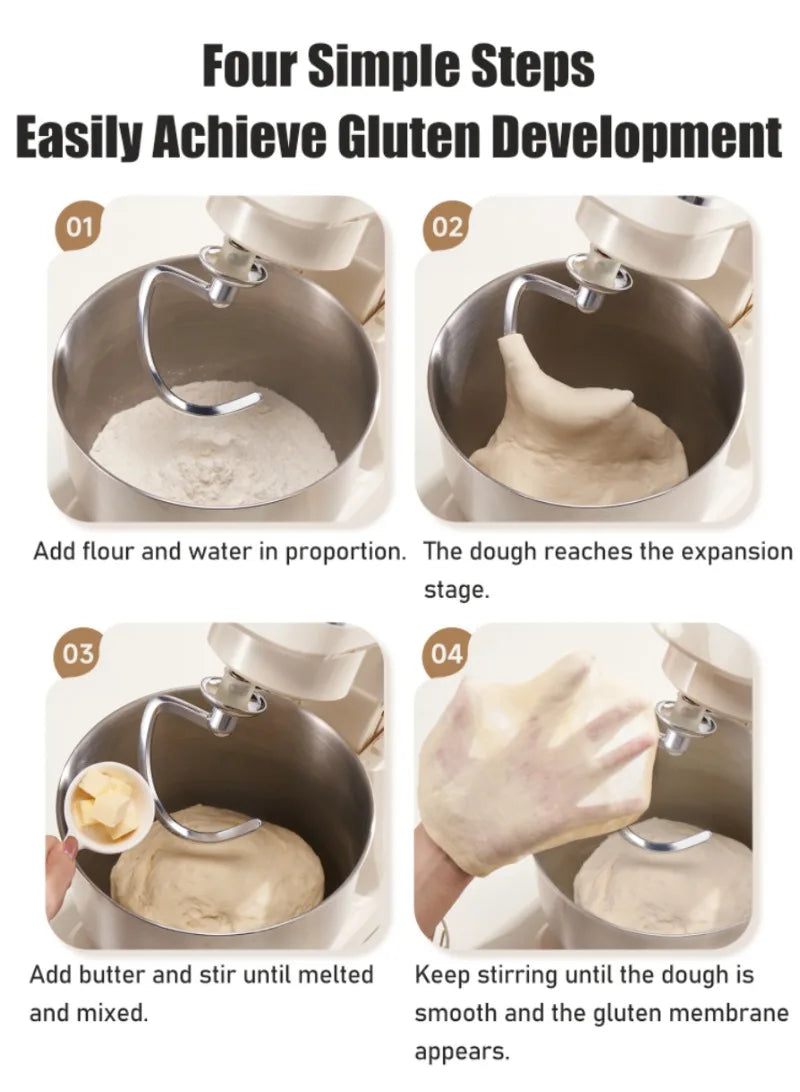 Four Simple Steps
Easily Achieve Gluten Development

01

Add flour and water in proportion.

02

The dough reaches the expansion stage.

03

Add butter and stir until melted and mixed.

04

Keep stirring until the dough is smooth and the gluten membrane appears.