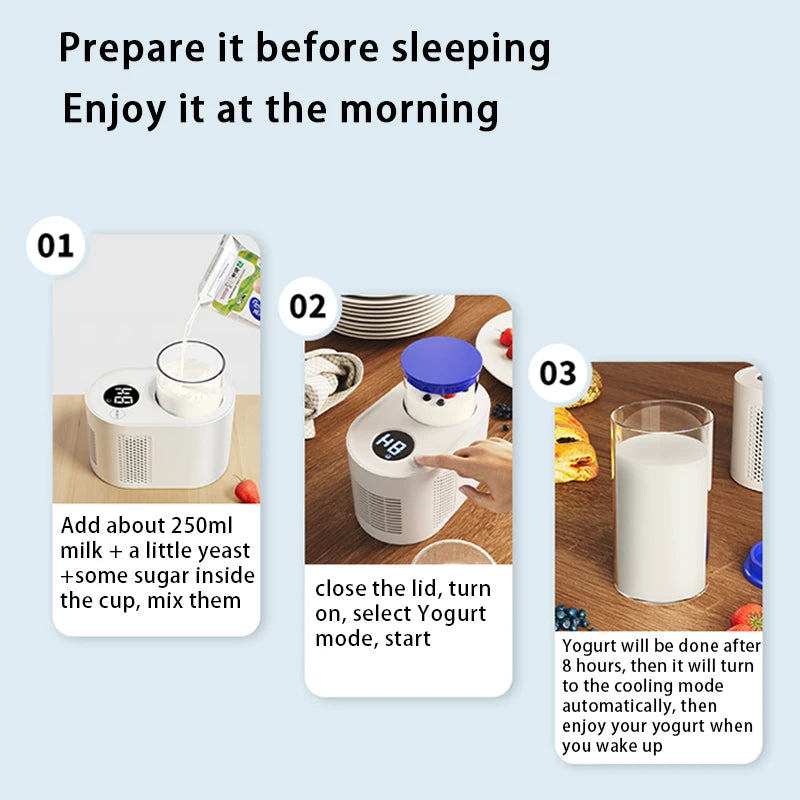 Prepare it before sleeping
Enjoy it at the morning

01

Add about 250ml milk + a little yeast +some sugar inside the cup, mix them

02

H8

close the lid, turn on, select Yogurt mode, start

03

Yogurt will be done after 8 hours, then it will turn to the cooling mode automatically, then enjoy your yogurt when you wake up