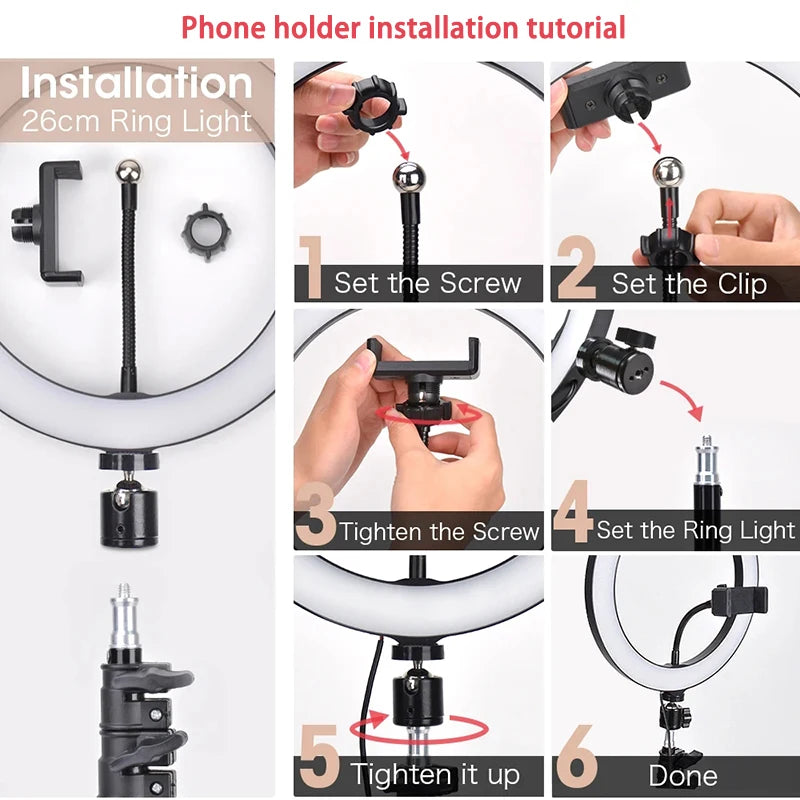 Phone holder installation tutorial

Installation
26cm Ring Light

1 Set the Screw

2 Set the Clip

3 Tighten the Screw

4 Set the Ring Light

5 Tighten it up

6 Done