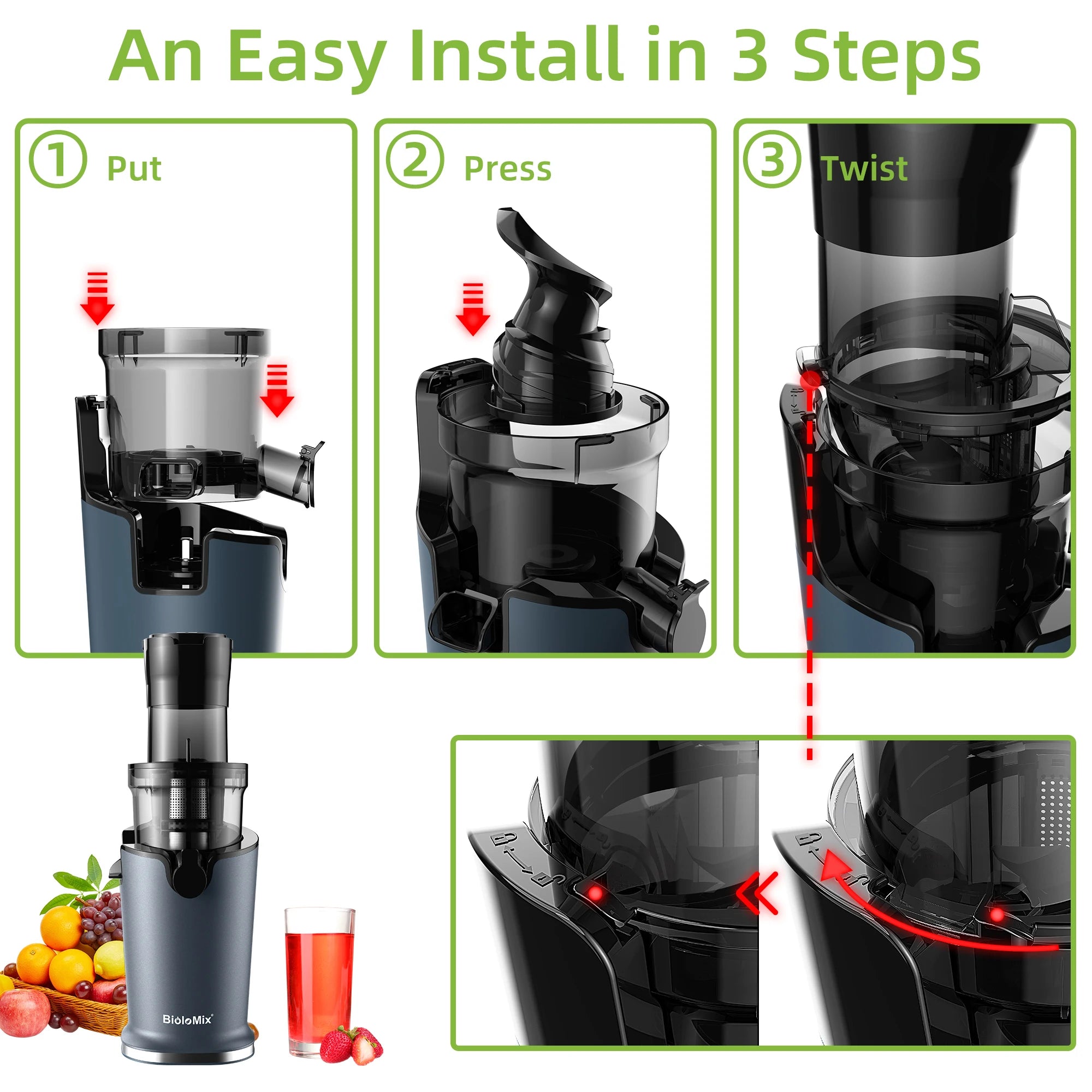 An Easy Install in 3 Steps

① Put

② Press

③ Twist

BioloMix