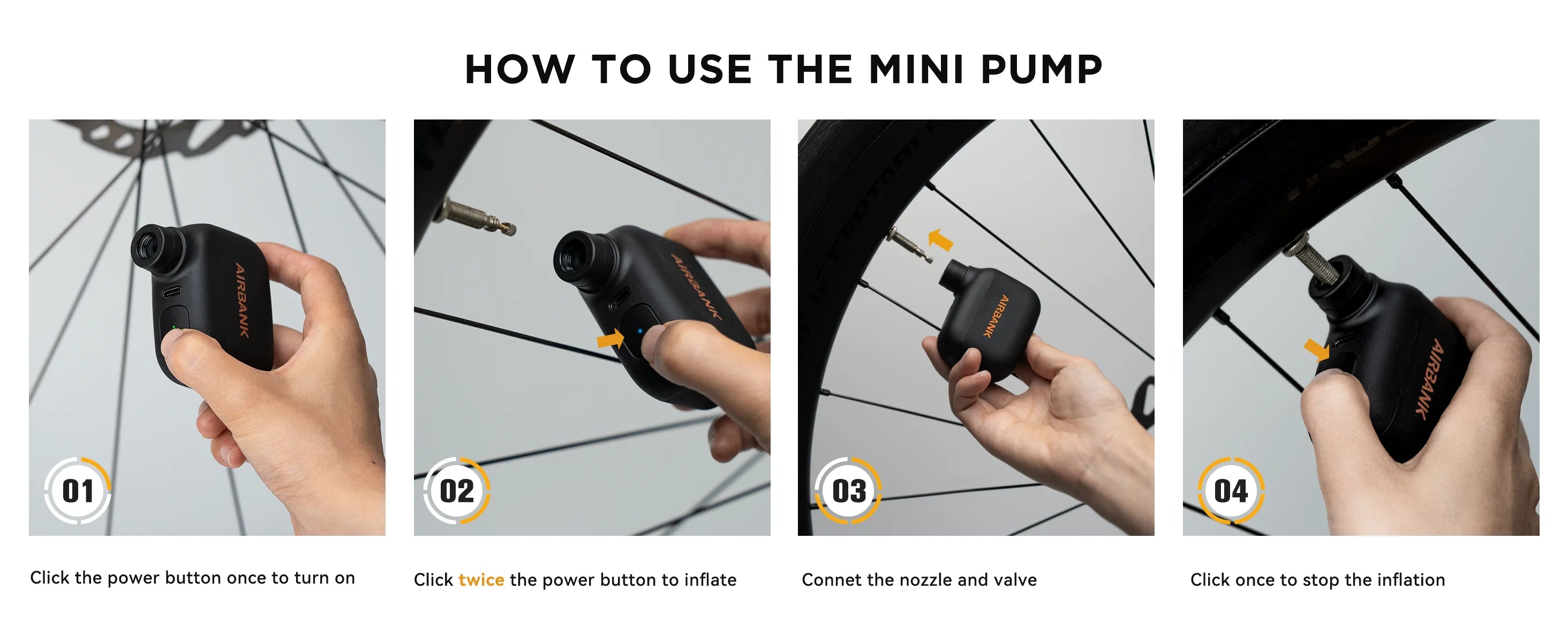 HOW TO USE THE MINI PUMP

AIRBANK

01

Click the power button once to turn on

AIRBANK

02

Click twice the power button to inflate

AIRBANK

03

Connet the nozzle and valve

AIRBANK

04

Click once to stop the inflation