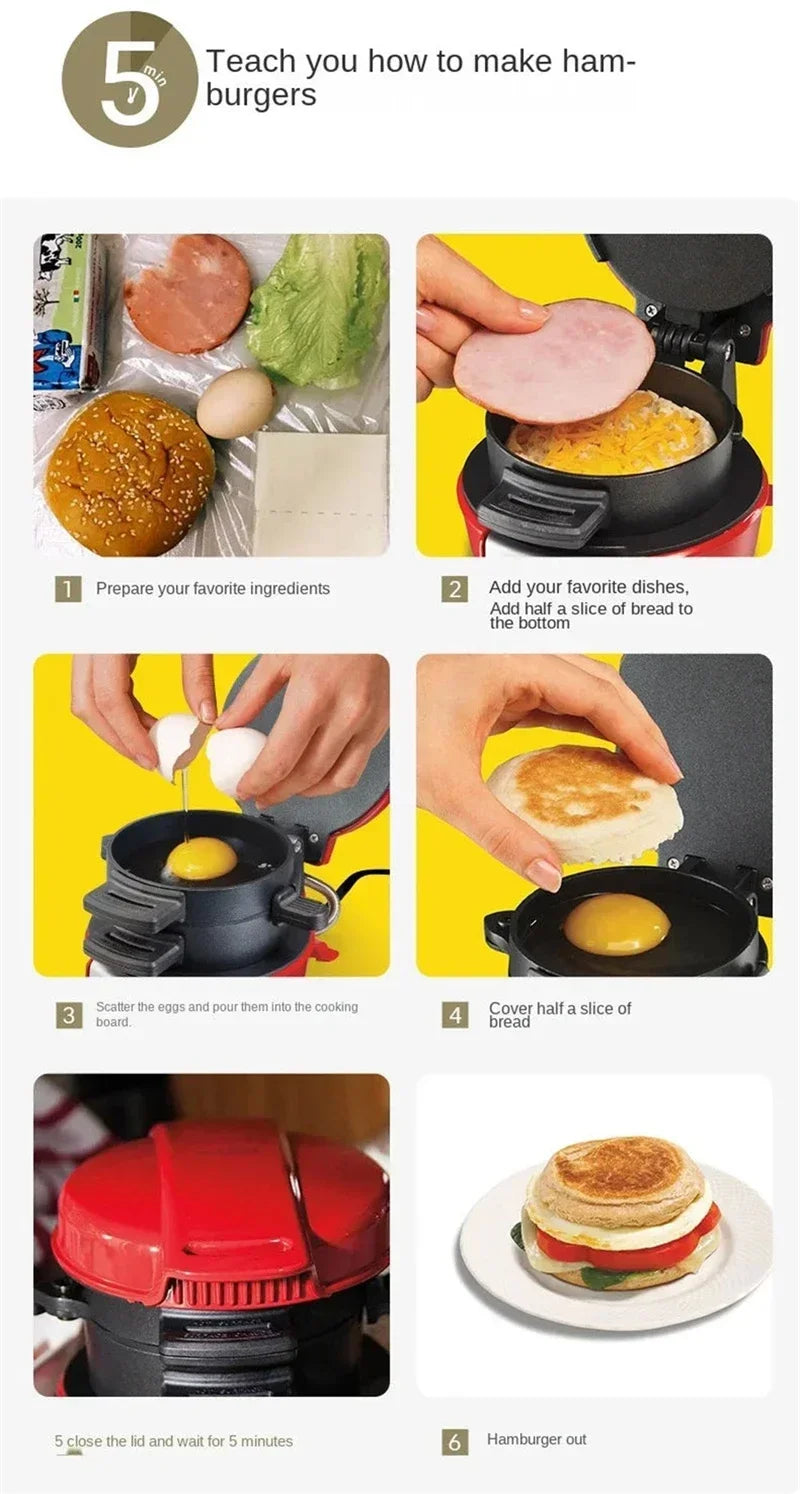 5 min

Teach you how to make hamburgers

1 Prepare your favorite ingredients

2 Add your favorite dishes, Add half a slice of bread to the bottom

3 Scatter the eggs and pour them into the cooking board.

4 Cover half a slice of bread

5 close the lid and wait for 5 minutes

6 Hamburger out