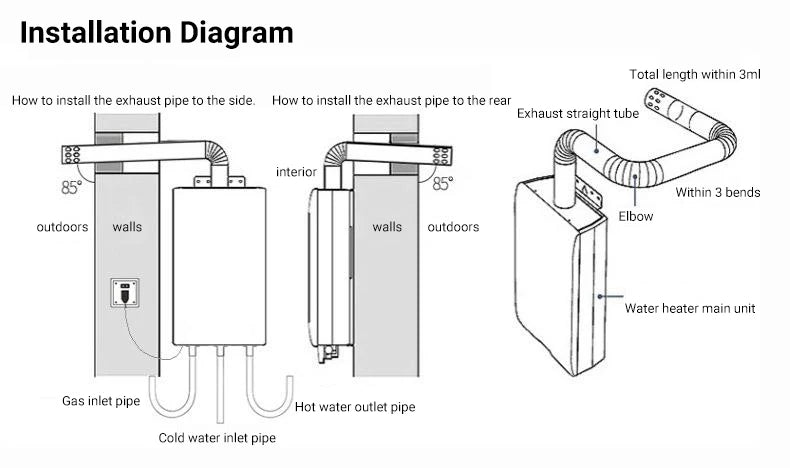 Installation Diagram

How to install the exhaust pipe to the side.

85°

outdoors

walls

Gas inlet pipe

Cold water inlet pipe

Hot water outlet pipe

How to install the exhaust pipe to the rear

interior

85°

walls

outdoors

Total length within 3ml

Exhaust straight tube

Within 3 bends

Elbow

Water heater main unit