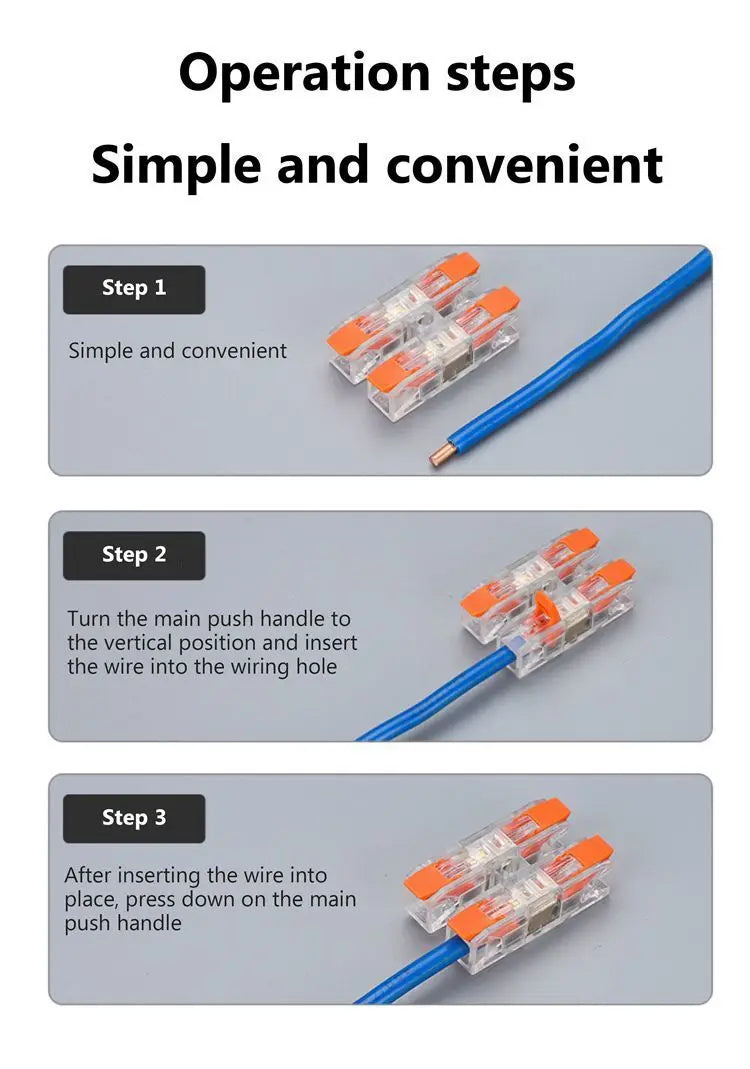 Operation steps
Simple and convenient

Step 1

Simple and convenient

Step 2

Turn the main push handle to the vertical position and insert the wire into the wiring hole

Step 3

After inserting the wire into place, press down on the main push handle