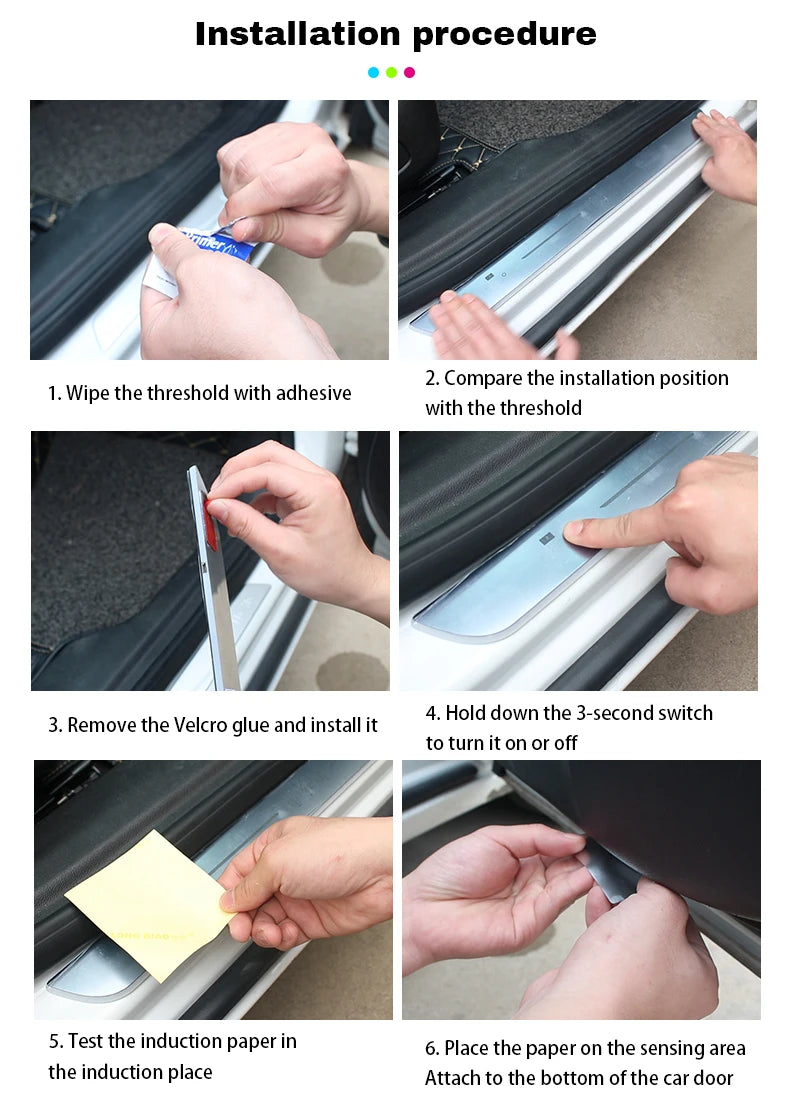 Installation procedure

1. Wipe the threshold with adhesive

2. Compare the installation position with the threshold

3. Remove the Velcro glue and install it

4. Hold down the 3-second switch to turn it on or off

5. Test the induction paper in the induction place

6. Place the paper on the sensing area
Attach to the bottom of the car door