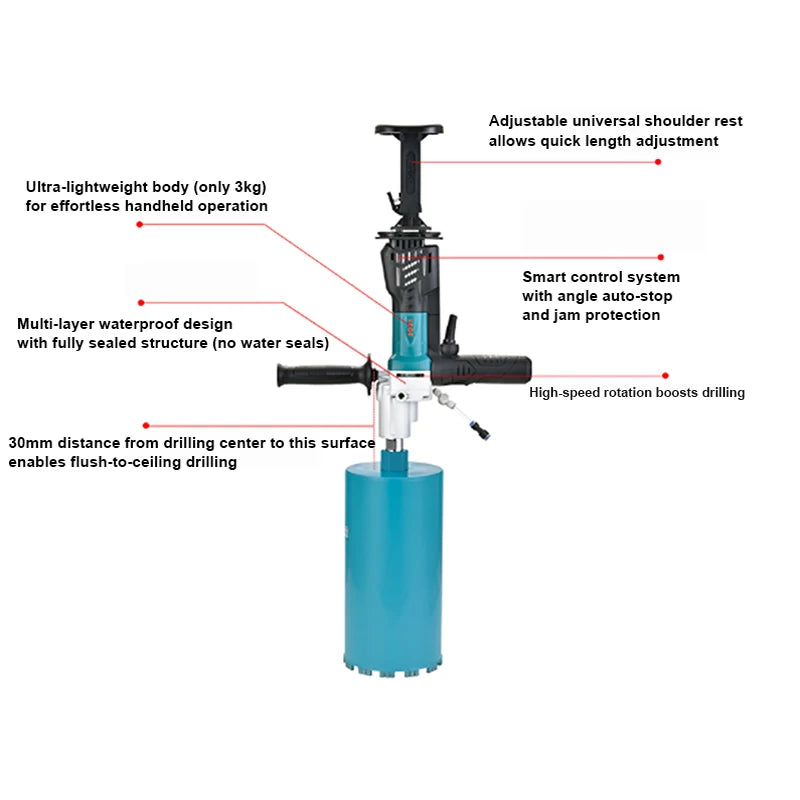 Adjustable universal shoulder rest allows quick length adjustment

Ultra-lightweight body (only 3kg) for effortless handheld operation

Smart control system with angle auto-stop and jam protection

Multi-layer waterproof design with fully sealed structure (no water seals)

High-speed rotation boosts drilling

30mm distance from drilling center to this surface enables flush-to-ceiling drilling