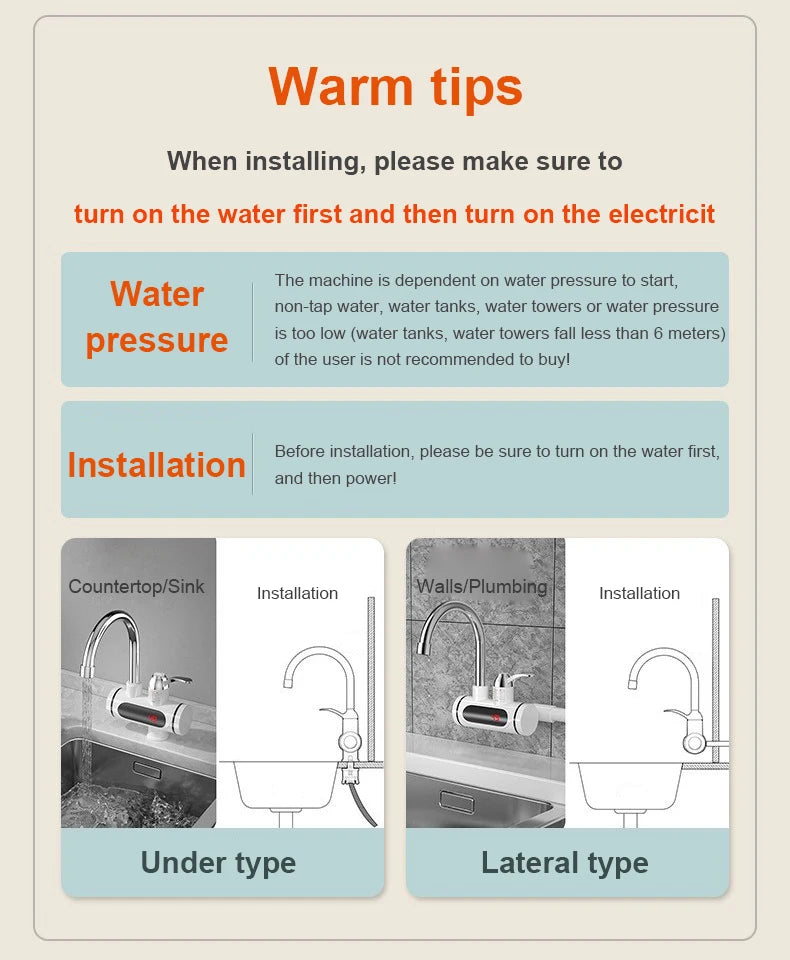 Warm tips

When installing, please make sure to

turn on the water first and then turn on the electricit

Water pressure

The machine is dependent on water pressure to start, non-tap water, water tanks, water towers or water pressure is too low (water tanks, water towers fall less than 6 meters) of the user is not recommended to buy!

Installation

Before installation, please be sure to turn on the water first, and then power!

Countertop/Sink

Installation

Under type

Walls/Plumbing

Installation

Lateral type