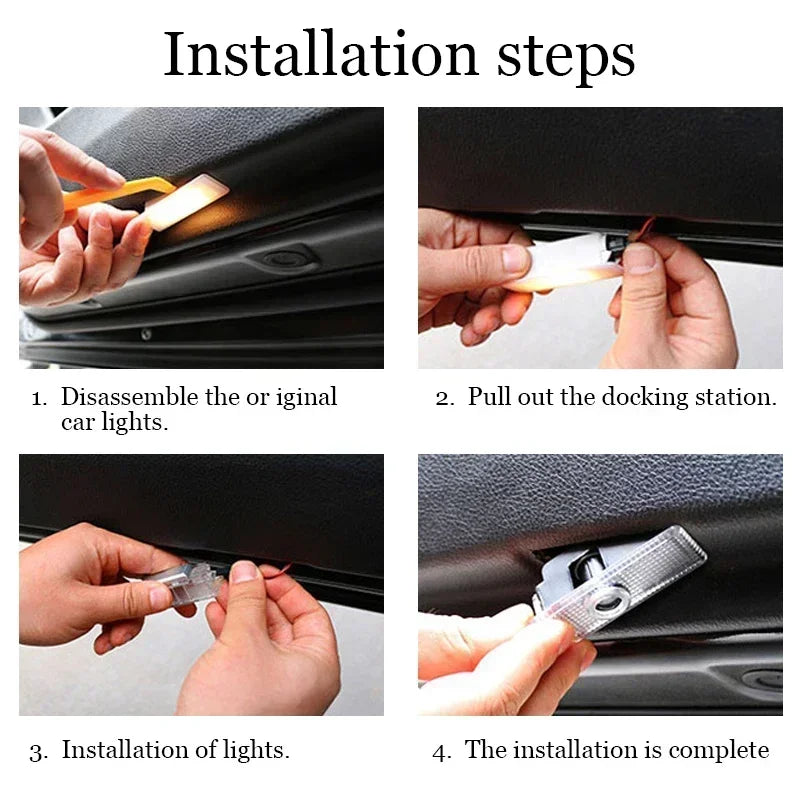 Installation steps

1. Disassemble the or iginal car lights.

2. Pull out the docking station.

3. Installation of lights.

4. The installation is complete