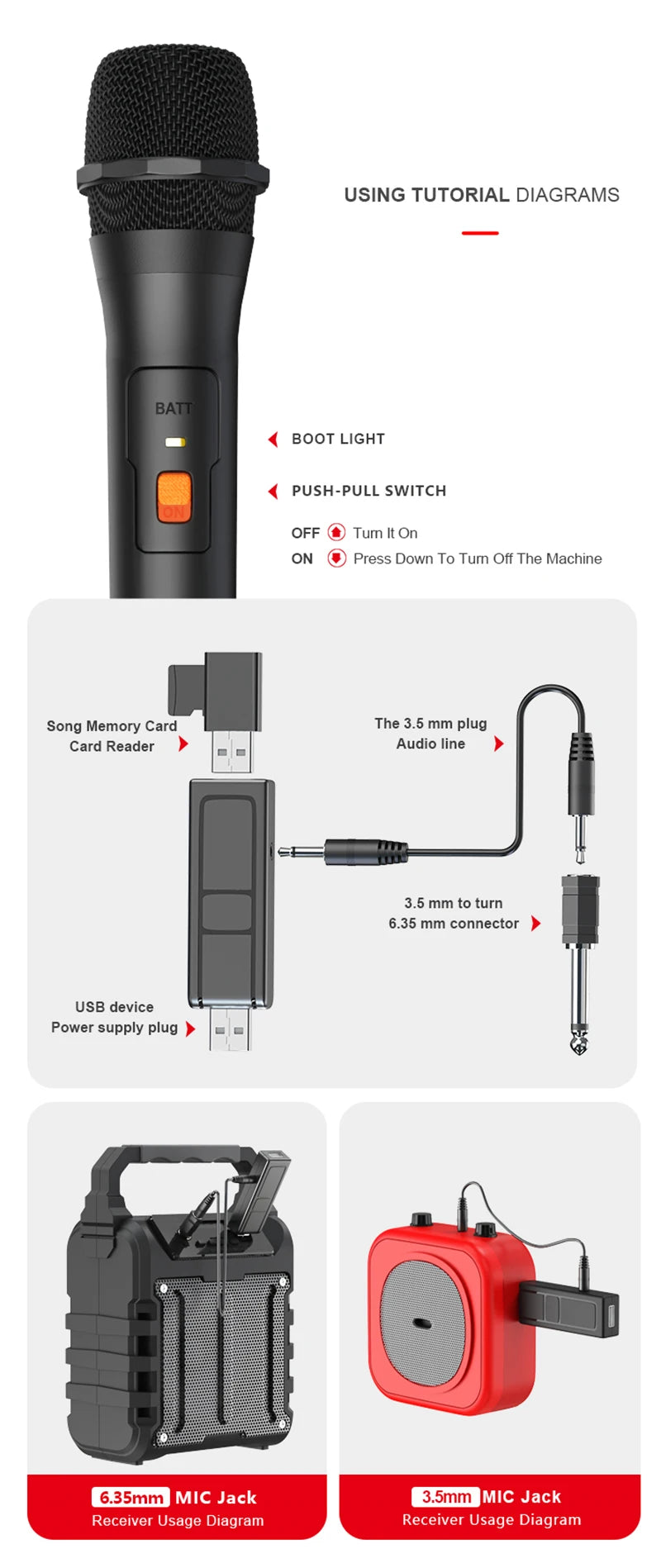 USING TUTORIAL DIAGRAMS

BATT

ON

BOOT LIGHT

PUSH-PULL SWITCH

OFF Turn It On

ON Press Down To Turn Off The Machine

Song Memory Card Card Reader

The 3.5 mm plug Audio line

3.5 mm to turn 6.35 mm connector

USB device Power supply plug

6.35mm MIC Jack
Receiver Usage Diagram

3.5mm MIC Jack
Receiver Usage Diagram