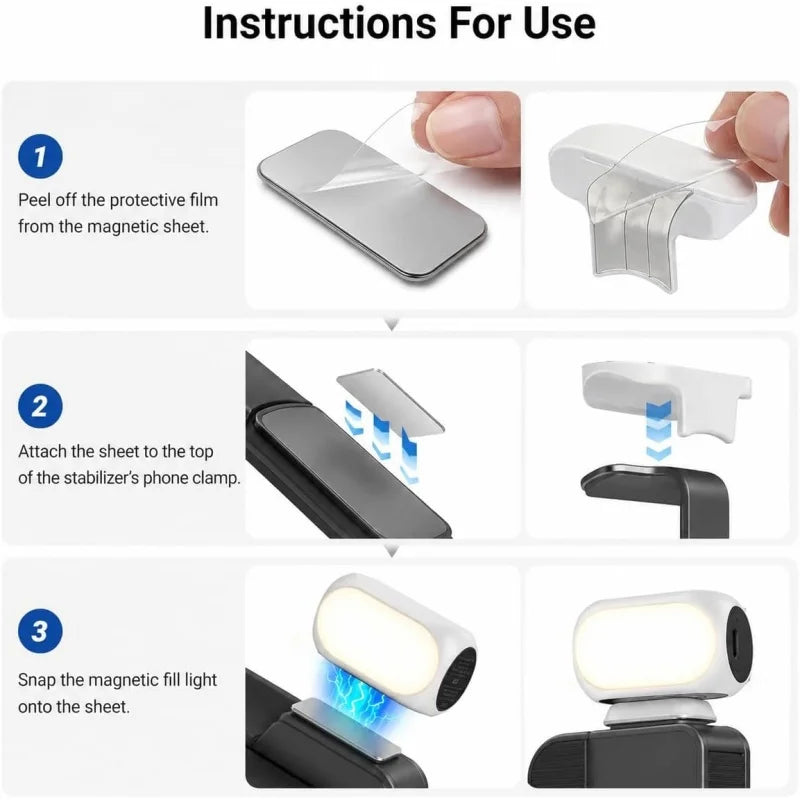 Instructions For Use

1

Peel off the protective film from the magnetic sheet.

2

Attach the sheet to the top of the stabilizer's phone clamp.

3

Snap the magnetic fill light onto the sheet.