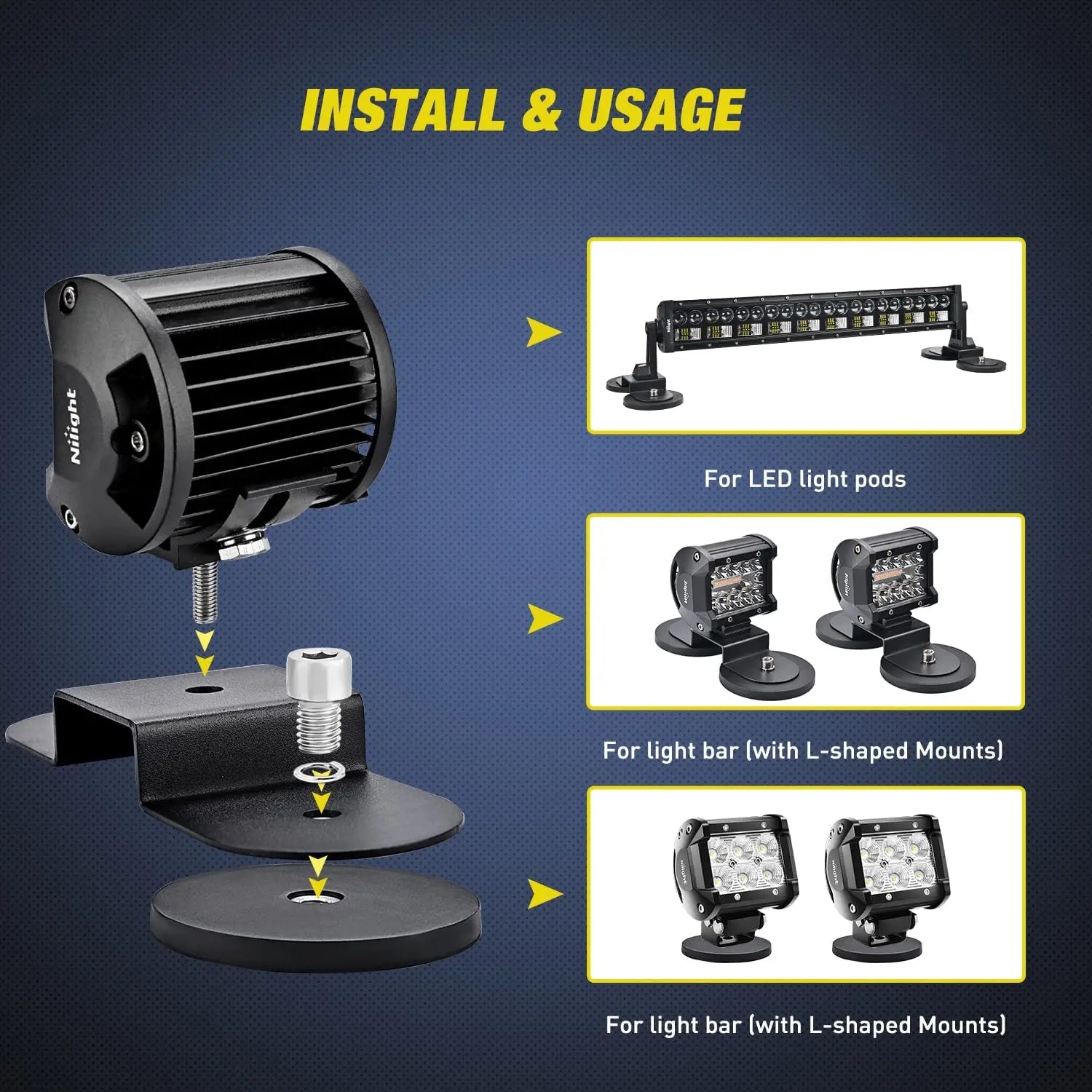 INSTALL & USAGE

Nilight

For LED light pods

For light bar (with L-shaped Mounts)

For light bar (with L-shaped Mounts)