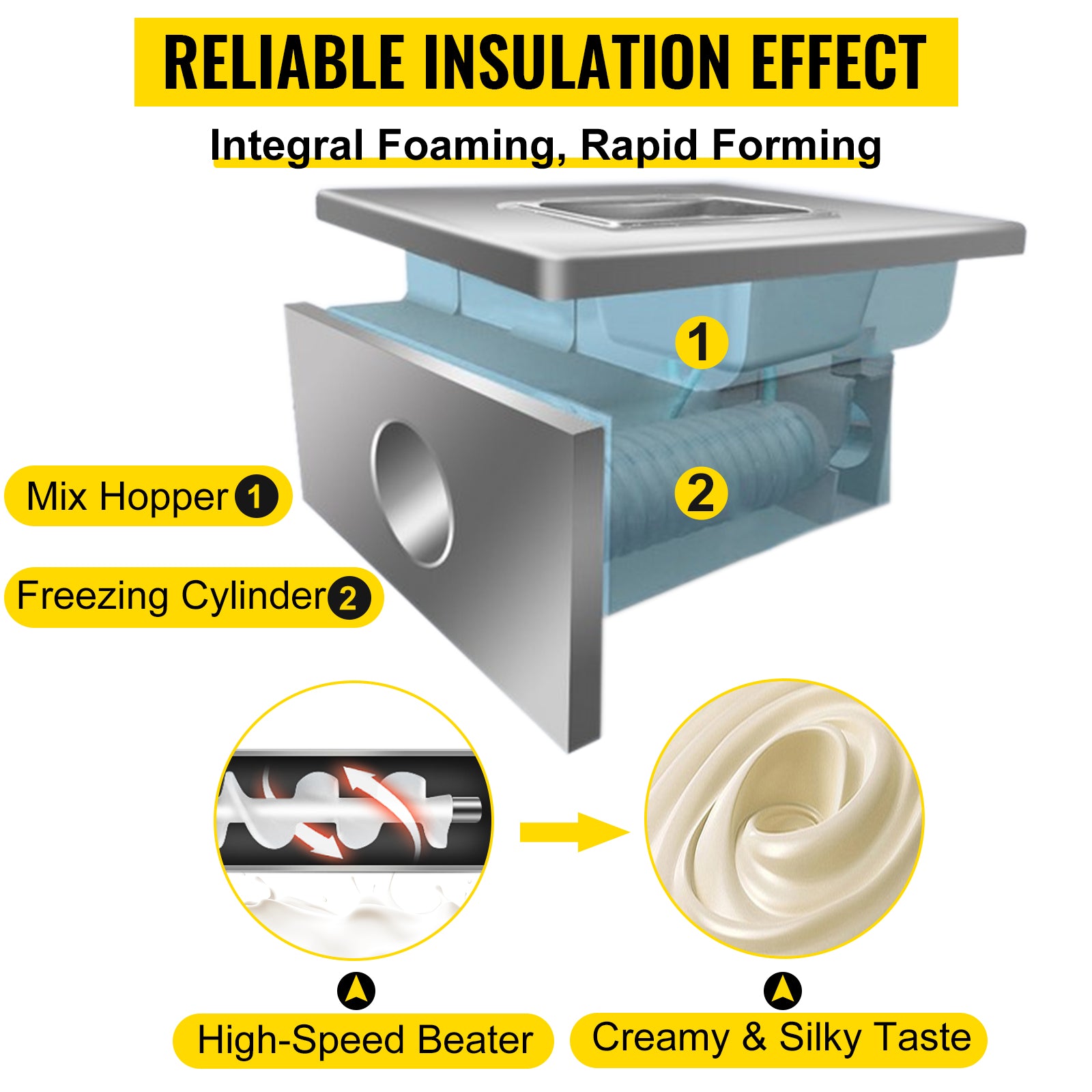 RELIABLE INSULATION EFFECT

Integral Foaming, Rapid Forming

1

2

Mix Hopper 1

Freezing Cylinder 2

High-Speed Beater

Creamy & Silky Taste